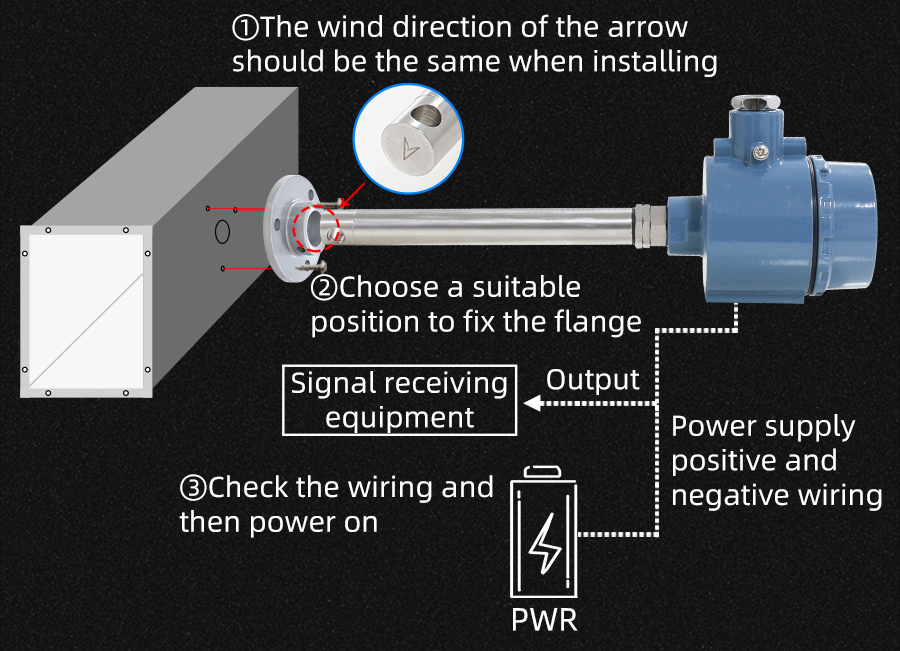 ①The wind direction of the arrow should be the same when installing

②Choose a suitable position to fix the flange

Signal receiving equipment

Output

Power supply positive and negative wiring

③Check the wiring and then power on

PWR